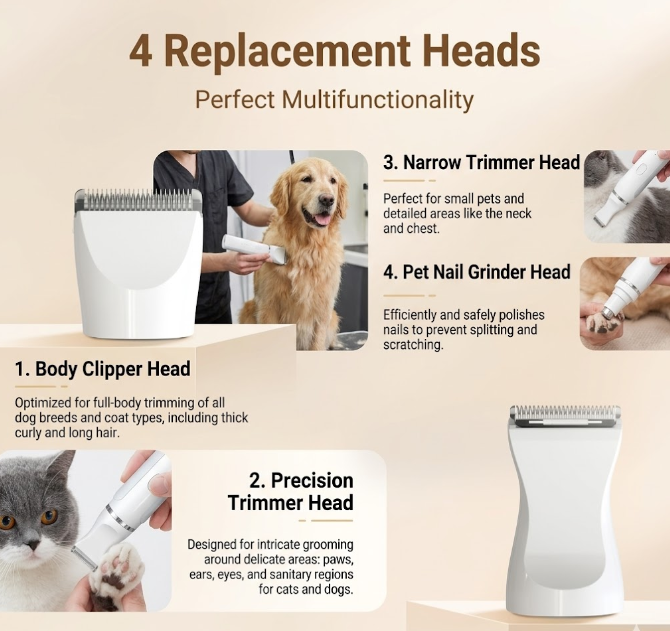 4 Replacement Heads

Perfect Multifunctionality

3. Narrow Trimmer Head

Perfect for small pets and detailed areas like the neck and chest.

4. Pet Nail Grinder Head

Efficiently and safely polishes nails to prevent splitting and scratching.

1. Body Clipper Head

Optimized for full-body trimming of all dog breeds and coat types, including thick curly and long hair.

2. Precision Trimmer Head

Designed for intricate grooming around delicate areas: paws, ears, eyes, and sanitary regions for cats and dogs.